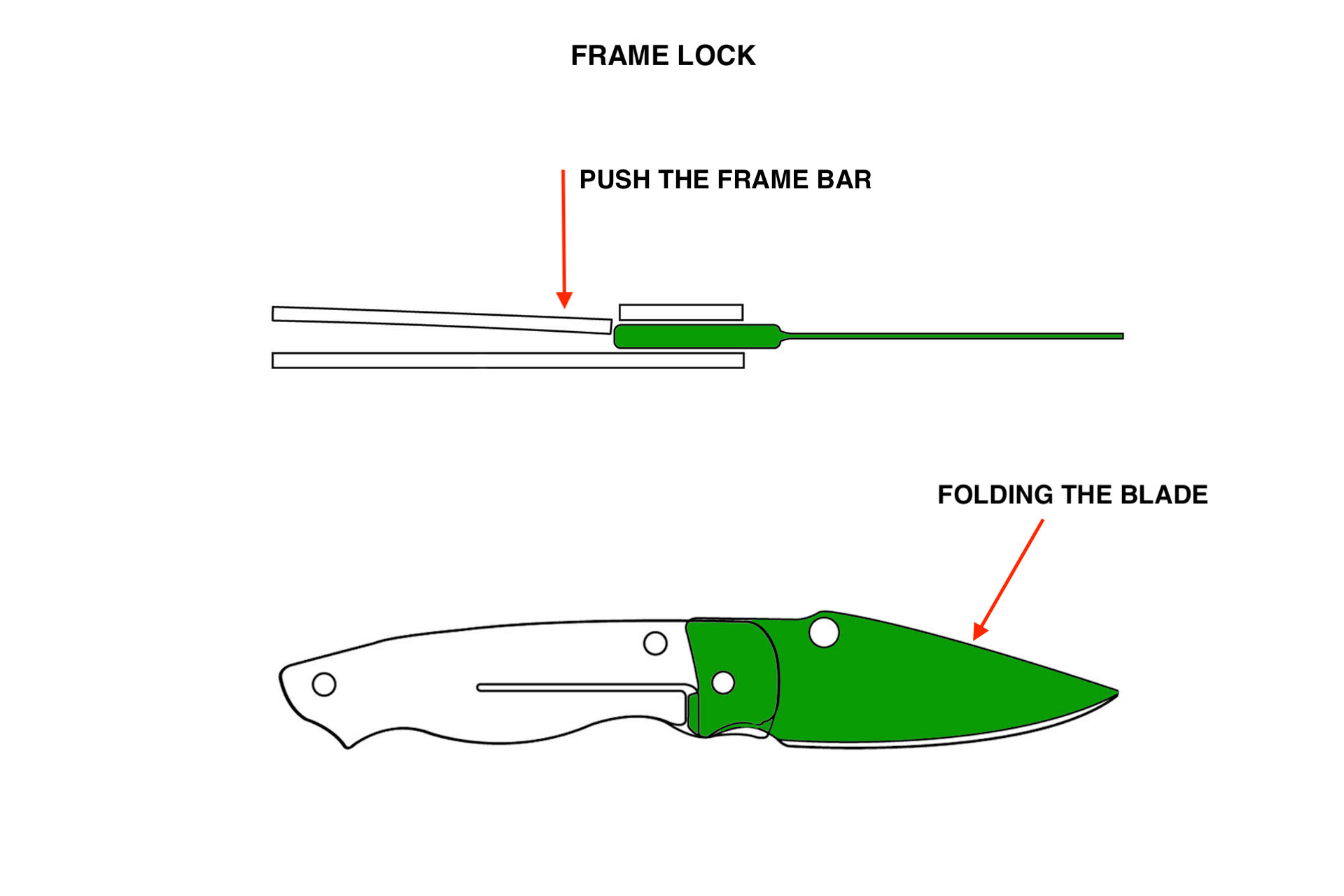 FRAME LOCK

PUSH THE FRAME BAR

FOLDING THE BLADE